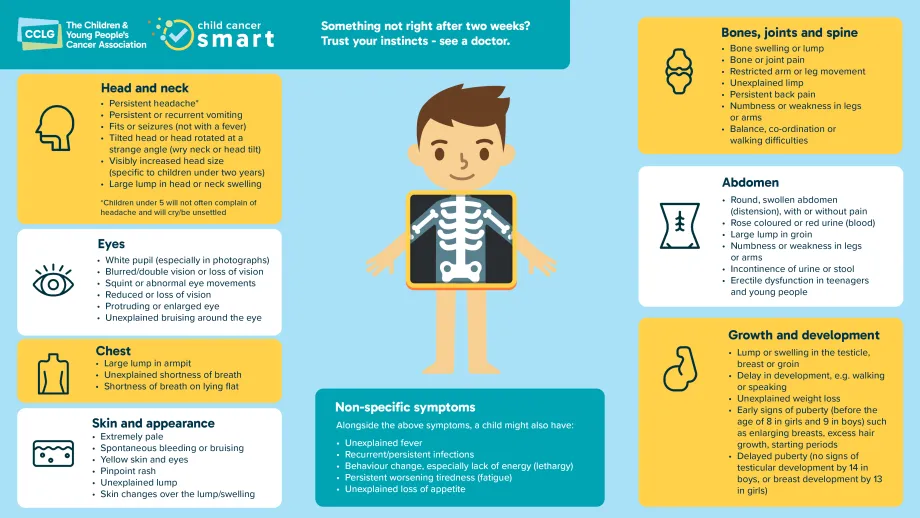 CCLG The Children & Young People's Cancer Association

child cancer smart

Something not right after two weeks? Trust your instincts - see a doctor.

Head and neck
- Persistent headache*
- Persistent or recurrent vomiting
- Fits or seizures (not with a fever)
- Tilted head or head rotated at a strange angle (wry neck or head tilt)
- Visibly increased head size (specific to children under two years)
- Large lump in head or neck swelling

*Children under 5 will not often complain of headache and will cry/be unsettled

Eyes
- White pupil (especially in photographs)
- Blurred/double vision or loss of vision
- Squint or abnormal eye movements
- Reduced or loss of vision
- Protruding or enlarged eye
- Unexplained bruising around the eye

Chest
- Large lump in armpit
- Unexplained shortness of breath
- Shortness of breath on lying flat

Skin and appearance
- Extremely pale
- Spontaneous bleeding or bruising
- Yellow skin and eyes
- Pinpoint rash
- Unexplained lump
- Skin changes over the lump/swelling

Non-specific symptoms
Alongside the above symptoms, a child might also have:
- Unexplained fever
- Recurrent/persistent infections
- Behaviour change, especially lack of energy (lethargy)
- Persistent worsening tiredness (fatigue)
- Unexplained loss of appetite

Bones, joints and spine
- Bone swelling or lump
- Bone or joint pain
- Restricted arm or leg movement
- Unexplained limp
- Persistent back pain
- Numbness or weakness in legs or arms
- Balance, co-ordination or walking difficulties

Abdomen
- Round, swollen abdomen (distension), with or without pain
- Rose coloured or red urine (blood)
- Large lump in groin
- Numbness or weakness in legs or arms
- Incontinence of urine or stool
- Erectile dysfunction in teenagers and young people

Growth and development
- Lump or swelling in the testicle, breast or groin
- Delay in development, e.g. walking or speaking
- Unexplained weight loss
- Early signs of puberty (before the age of 8 in girls and 9 in boys) such as enlarging breasts, excess hair growth, starting periods
- Delayed puberty (no signs of testicular development by 14 in boys, or breast development by 13 in girls)